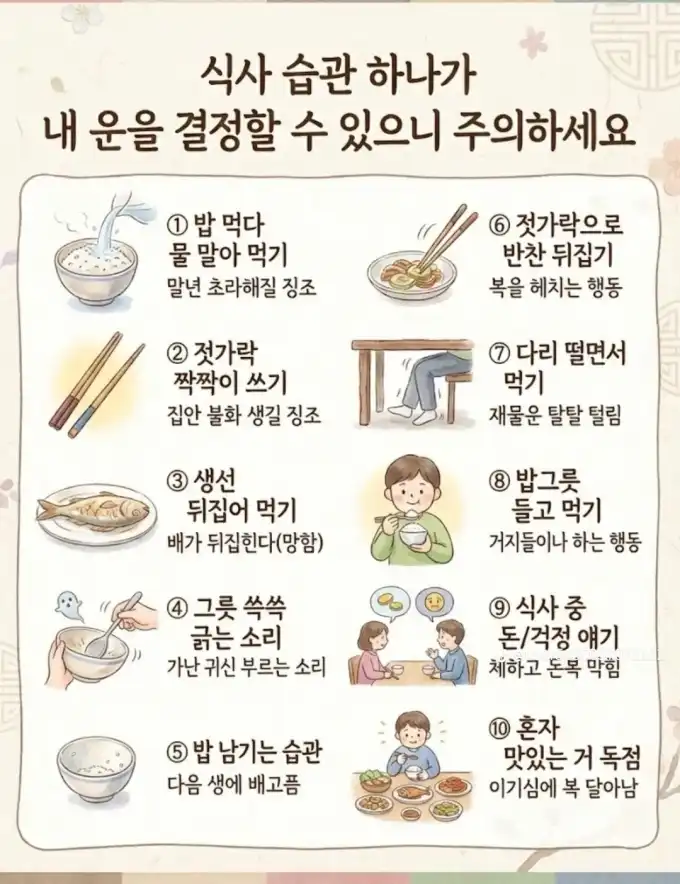 식사 습관 하나가
내 운을 결정할 수 있으니 주의하세요

① 밥 먹다 물 말아 먹기
말년 초라해질 징조

② 젓가락 짝짝이 쓰기
집안 불화 생길 징조

③ 생선 뒤집어 먹기
배가 뒤집힌다(망함)

④ 그릇 쓱쓱 긁는 소리
가난 귀신 부르는 소리

⑤ 밥 남기는 습관
다음 생에 배고픔

⑥ 젓가락으로 반찬 뒤집기
복을 헤치는 행동

⑦ 다리 떨면서 먹기
재물운 탈탈 털림

⑧ 밥그릇 들고 먹기
거지들이나 하는 행동

⑨ 식사 중 돈/걱정 얘기
체하고 돈복 막힘

⑩ 혼자 맛있는 거 독점
이기심에 복 달아남